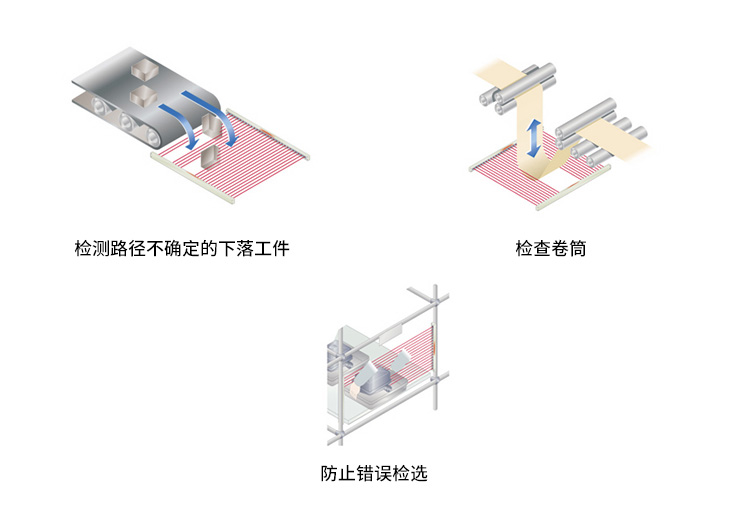 检测路径不确定的下落工件

检查卷筒

防止错误检选